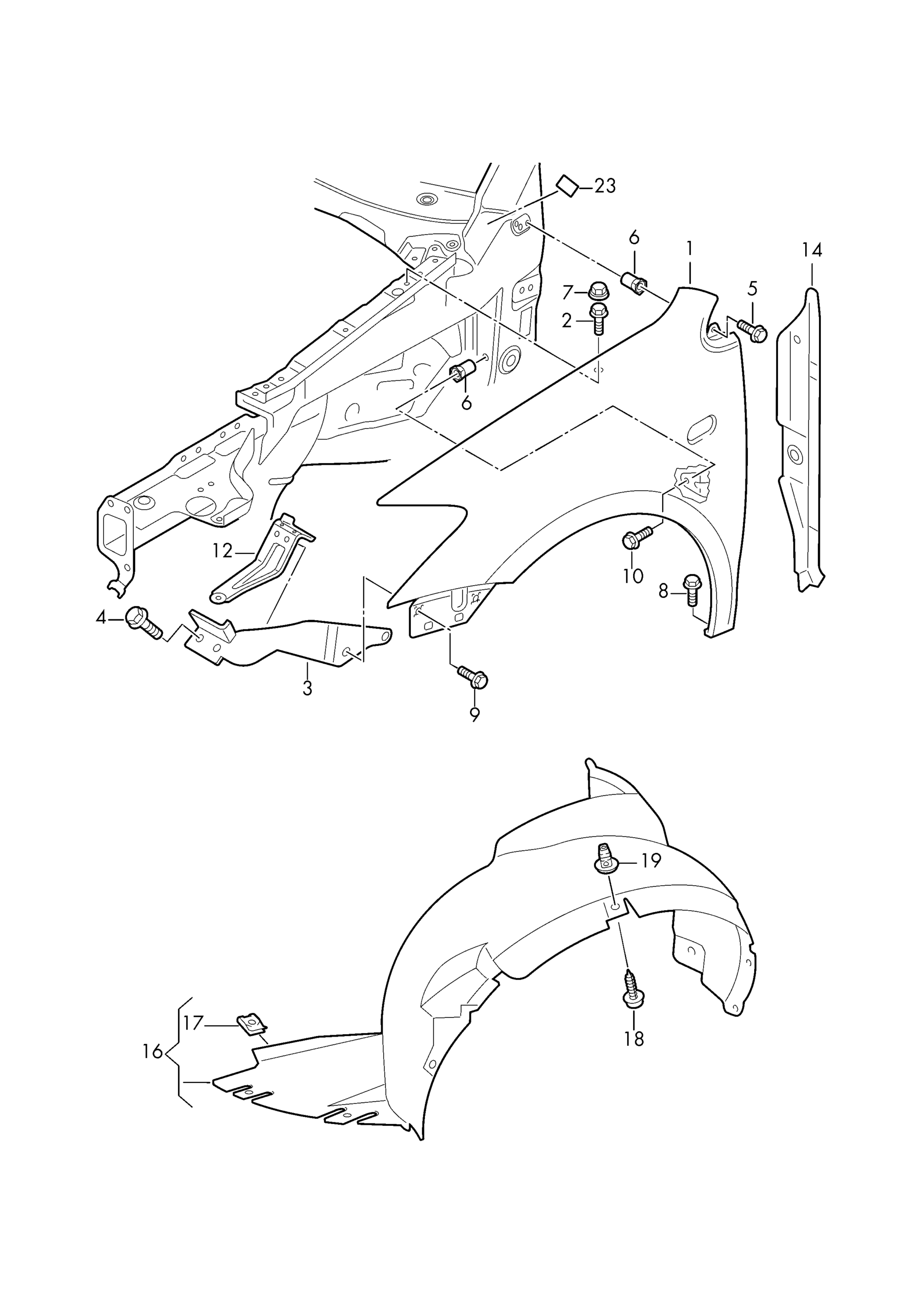 23
6
1
14
7
5
2
6
12
10
8
4
3
9
19
17
16
18